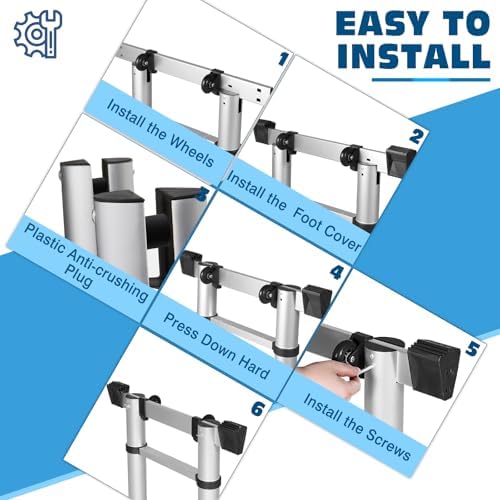 EASY TO INSTALL

1
Install the Wheels

2
Install the Foot Cover

3
Plastic Anti-crushing Plug

4
Press Down Hard

5
Install the Screws

6